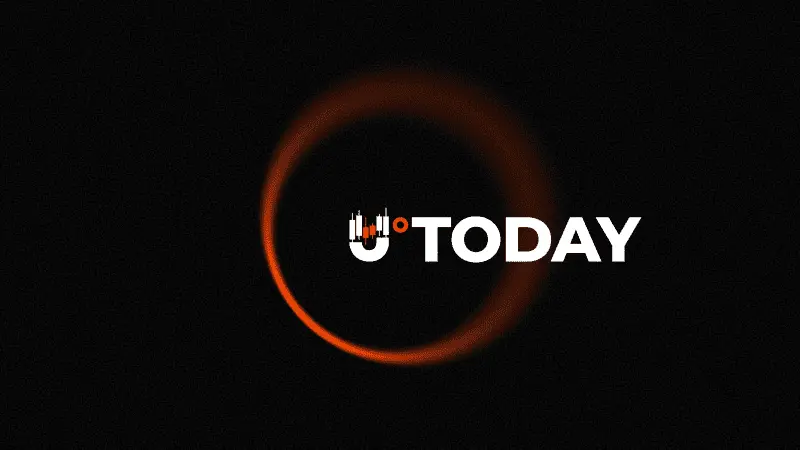 U°TODAY